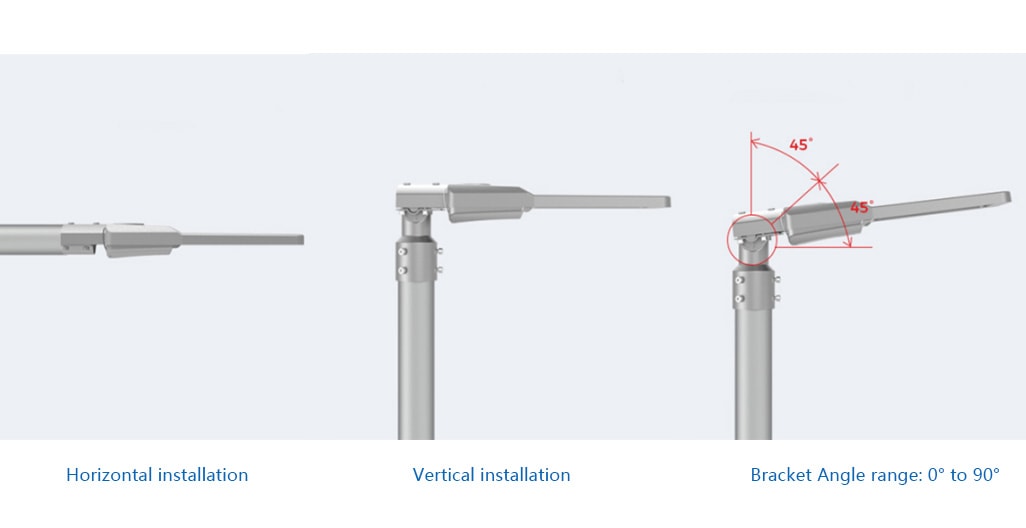 45°

45°

Horizontal installation

Vertical installation

Bracket Angle range: 0° to 90°